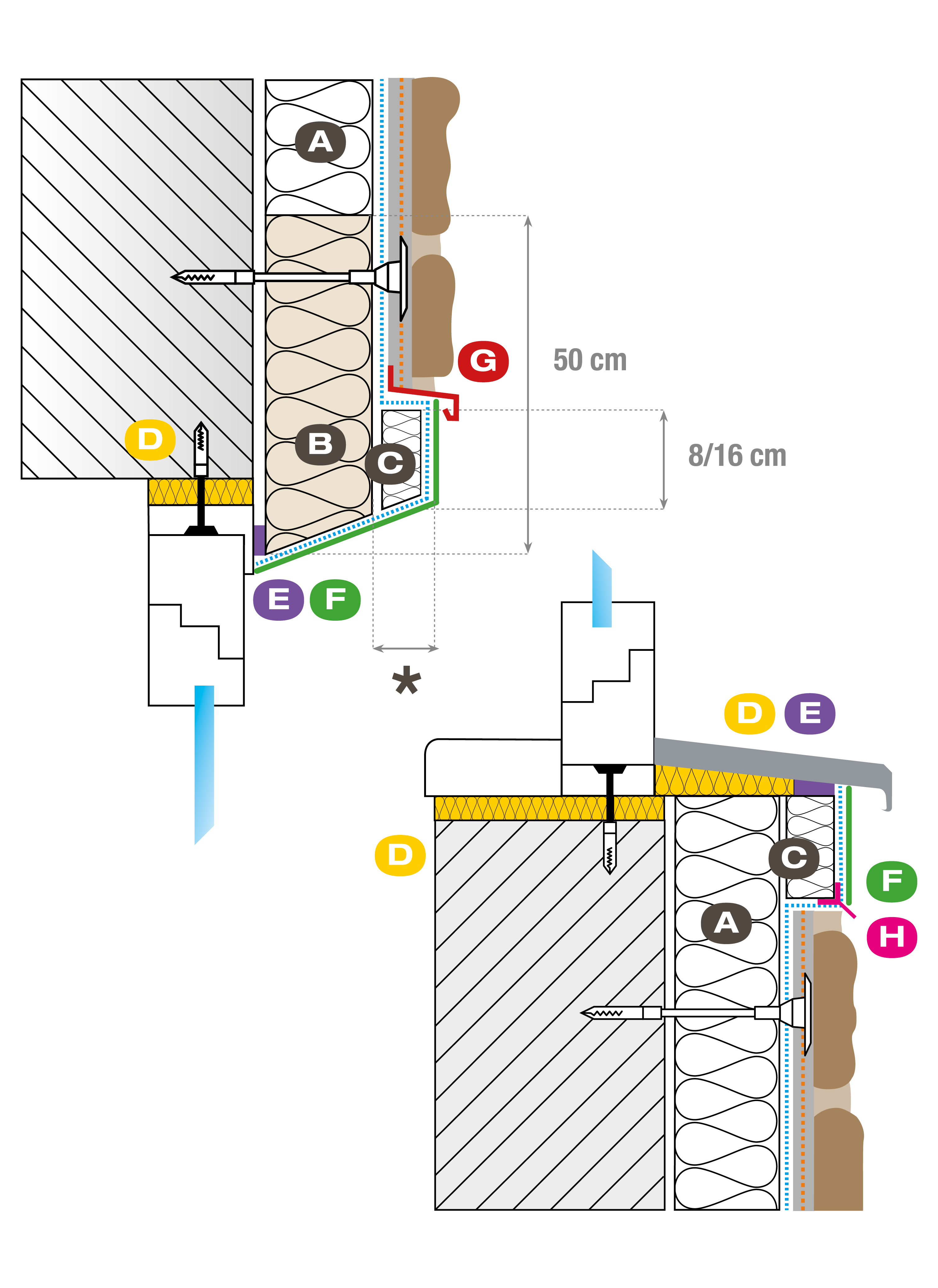 A

G

50 cm

D

B

C

8/16 cm

E F

*

D E

D

C

F

A

H